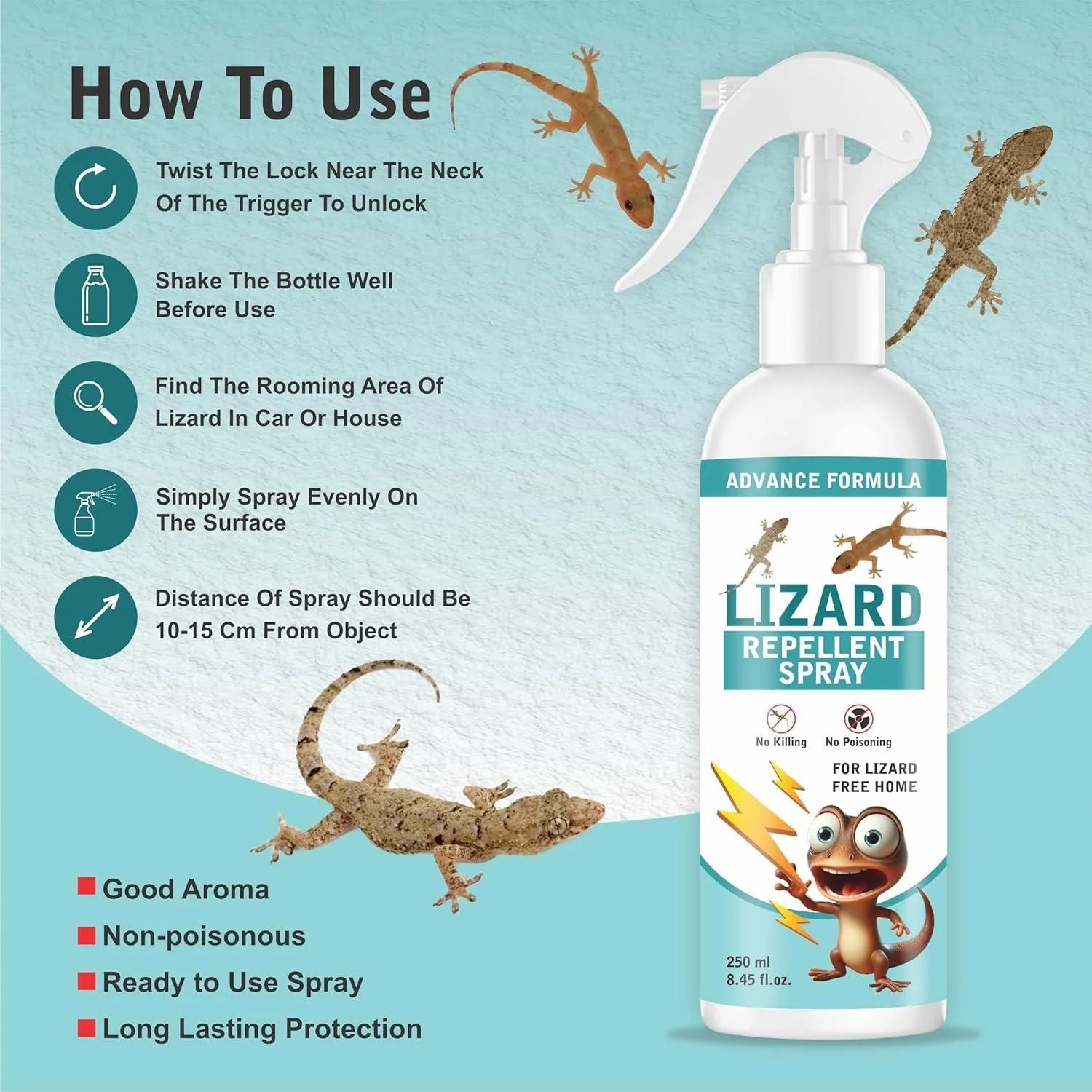 How To Use

Twist The Lock Near The Neck Of The Trigger To Unlock

Shake The Bottle Well Before Use

Find The Rooming Area Of Lizard In Car Or House

Simply Spray Evenly On The Surface

Distance Of Spray Should Be 10-15 Cm From Object

Good Aroma
Non-poisonous
Ready to Use Spray
Long Lasting Protection

ADVANCE FORMULA

LIZARD
REPELLENT SPRAY

No Killing
No Poisoning

FOR LIZARD FREE HOME

250 ml
8.45 fl.oz.