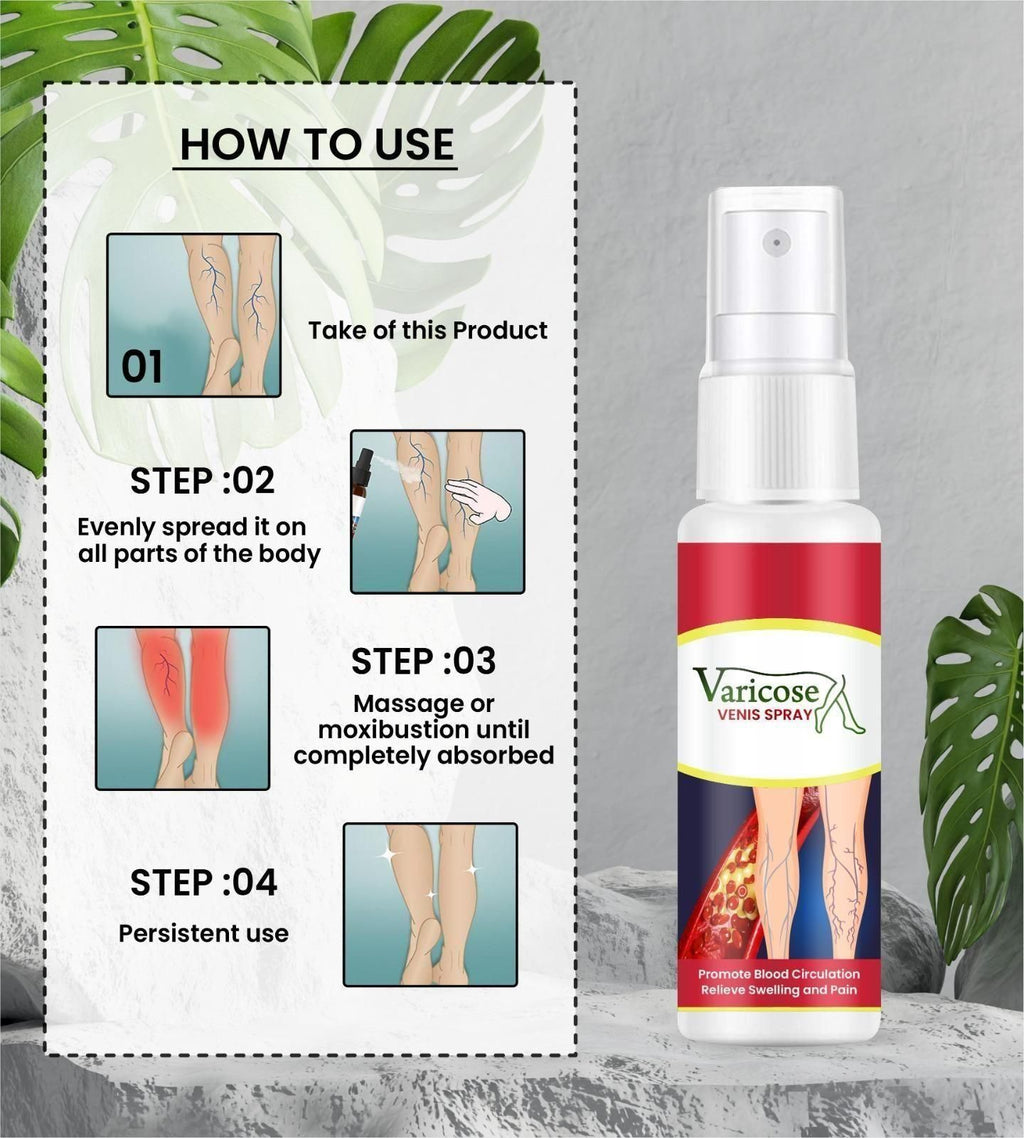 HOW TO USE

01

Take of this Product

STEP :02

Evenly spread it on all parts of the body

STEP :03

Massage or moxibustion until completely absorbed

STEP :04

Persistent use

Varicose
VENIS SPRAY

Promote Blood Circulation
Relieve Swelling and Pain